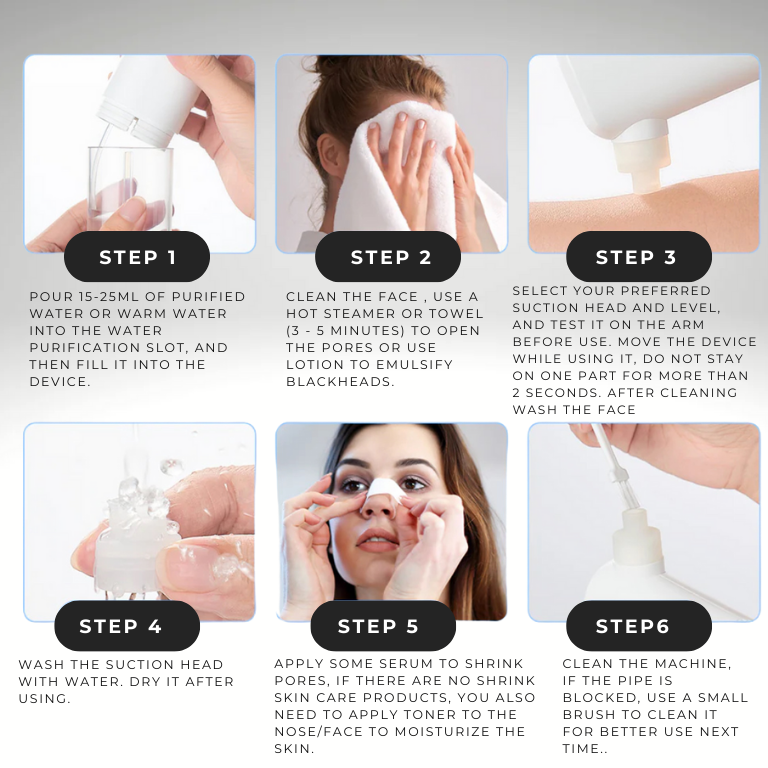 STEP 1

POUR 15-25ML OF PURIFIED WATER OR WARM WATER INTO THE WATER PURIFICATION SLOT, AND THEN FILL IT INTO THE DEVICE.

STEP 2

CLEAN THE FACE , USE A HOT STEAMER OR TOWEL (3 - 5 MINUTES) TO OPEN THE PORES OR USE LOTION TO EMULSIFY BLACKHEADS.

STEP 3

SELECT YOUR PREFERRED SUCTION HEAD AND LEVEL, AND TEST IT ON THE ARM BEFORE USE. MOVE THE DEVICE WHILE USING IT, DO NOT STAY ON ONE PART FOR MORE THAN 2 SECONDS. AFTER CLEANING WASH THE FACE

STEP 4

WASH THE SUCTION HEAD WITH WATER. DRY IT AFTER USING.

STEP 5

APPLY SOME SERUM TO SHRINK PORES, IF THERE ARE NO SHRINK SKIN CARE PRODUCTS, YOU ALSO NEED TO APPLY TONER TO THE NOSE/FACE TO MOISTURIZE THE SKIN.

STEP6

CLEAN THE MACHINE, IF THE PIPE IS BLOCKED, USE A SMALL BRUSH TO CLEAN IT FOR BETTER USE NEXT TIME..